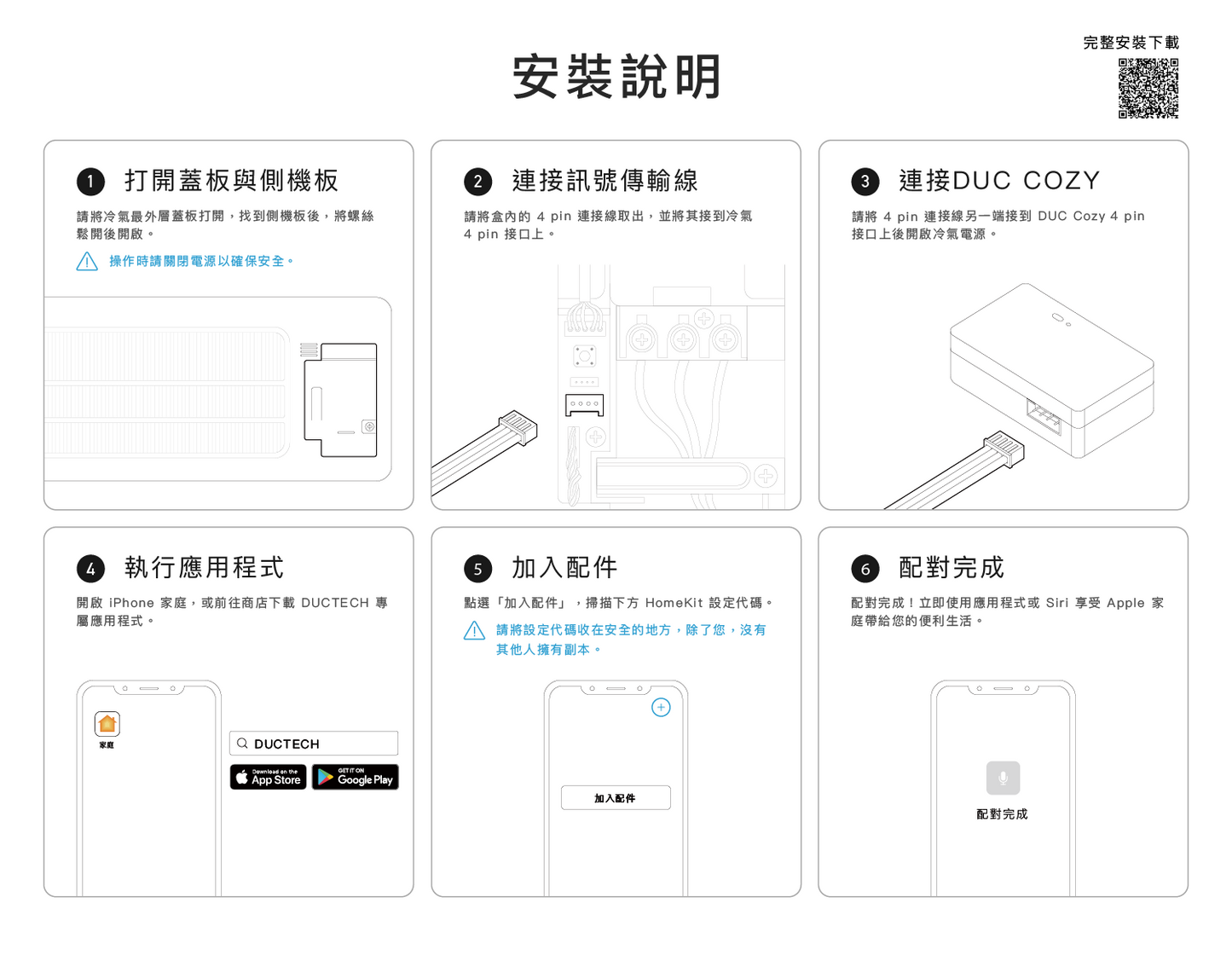 安裝說明

完整安裝下載

1 打開蓋板與側機板

請將冷氣最外層蓋板打開，找到側機板後，將螺絲鬆開後開啟。

操作時請關閉電源以確保安全。

2 連接訊號傳輸線

請將盒內的 4 pin 連接線取出，並將其接到冷氣 4 pin 接口上。

3 連接DUC COZY

請將 4 pin 連接線另一端接到 DUC Cozy 4 pin 接口上後開啟冷氣電源。

4 執行應用程式

開啟 iPhone 家庭，或前往商店下載 DUCTECH 專屬應用程式。

家庭

DUCTECH

Download on the App Store

GET IT ON Google Play

5 加入配件

點選「加入配件」，掃描下方 HomeKit 設定代碼。

請將設定代碼收在安全的地方，除了您，沒有其他人擁有副本。

加入配件

6 配對完成

配對完成！立即使用應用程式或 Siri 享受 Apple 家庭帶給您的便利生活。

配對完成