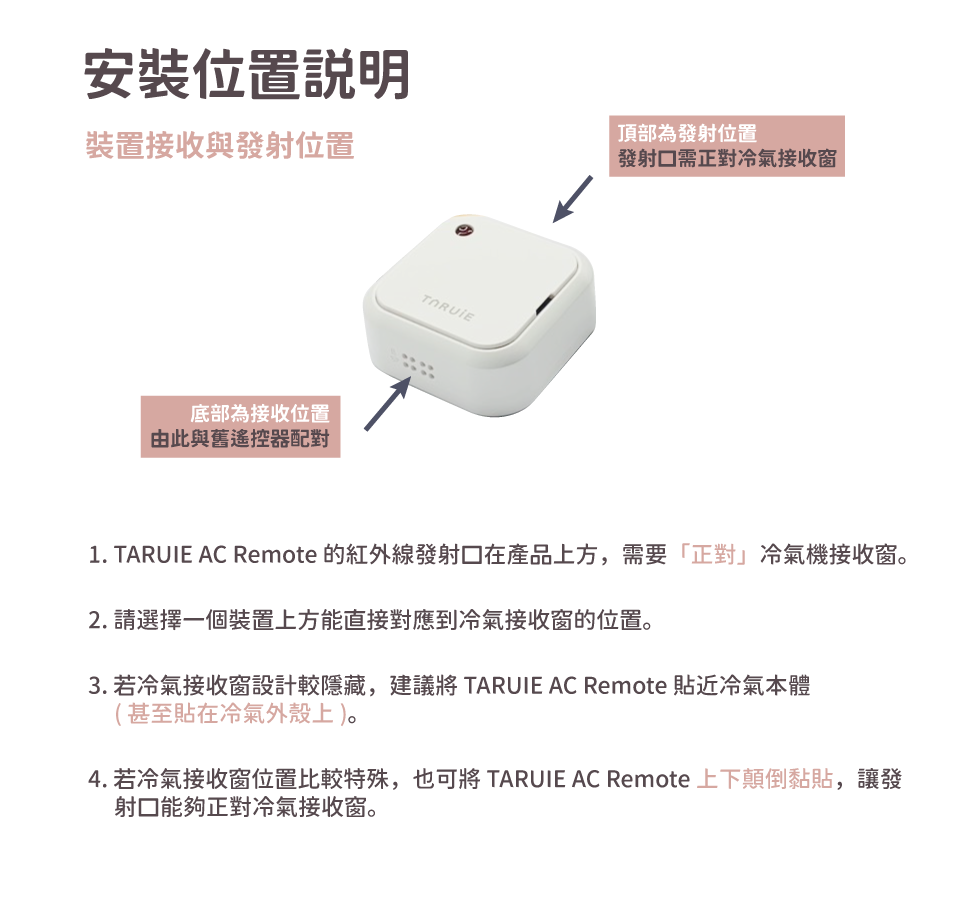 安裝位置說明

裝置接收與發射位置

頂部為發射位置
發射口需正對冷氣接收窗

TARUIE

底部為接收位置
由此與舊遙控器配對

1. TARUIE AC Remote 的紅外線發射口在產品上方，需要「正對」冷氣機接收窗。

2. 請選擇一個裝置上方能直接對應到冷氣接收窗的位置。

3. 若冷氣接收窗設計較隱藏，建議將 TARUIE AC Remote 貼近冷氣本體 ( 甚至貼在冷氣外殼上 )。

4. 若冷氣接收窗位置比較特殊，也可將 TARUIE AC Remote 上下顛倒黏貼，讓發射口能夠正對冷氣接收窗。